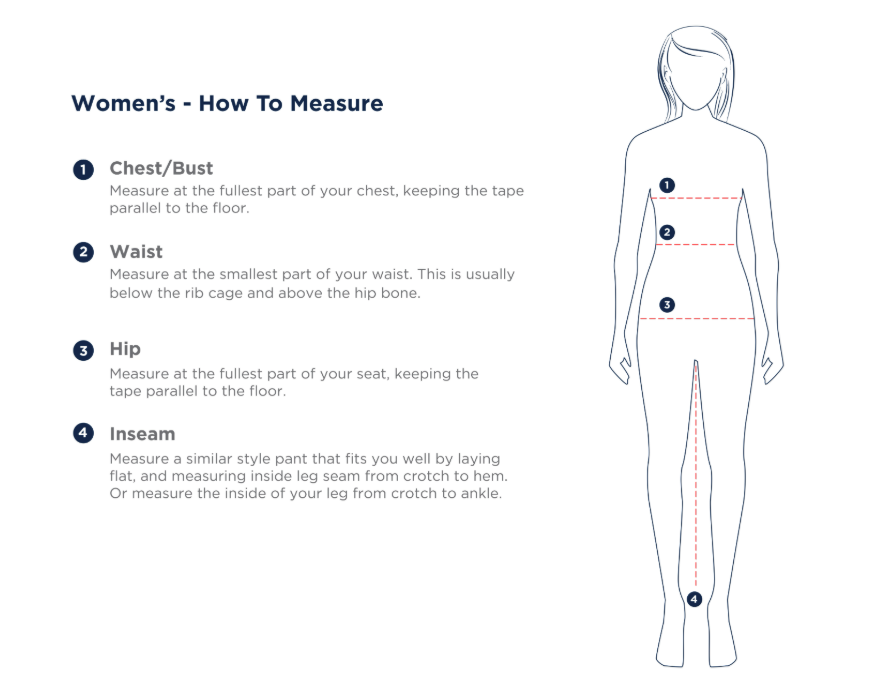 Women's - How To Measure

1 Chest/Bust
Measure at the fullest part of your chest, keeping the tape parallel to the floor.

2 Waist
Measure at the smallest part of your waist. This is usually below the rib cage and above the hip bone.

3 Hip
Measure at the fullest part of your seat, keeping the tape parallel to the floor.

4 Inseam
Measure a similar style pant that fits you well by laying flat, and measuring inside leg seam from crotch to hem. Or measure the inside of your leg from crotch to ankle.

1
2
3
4