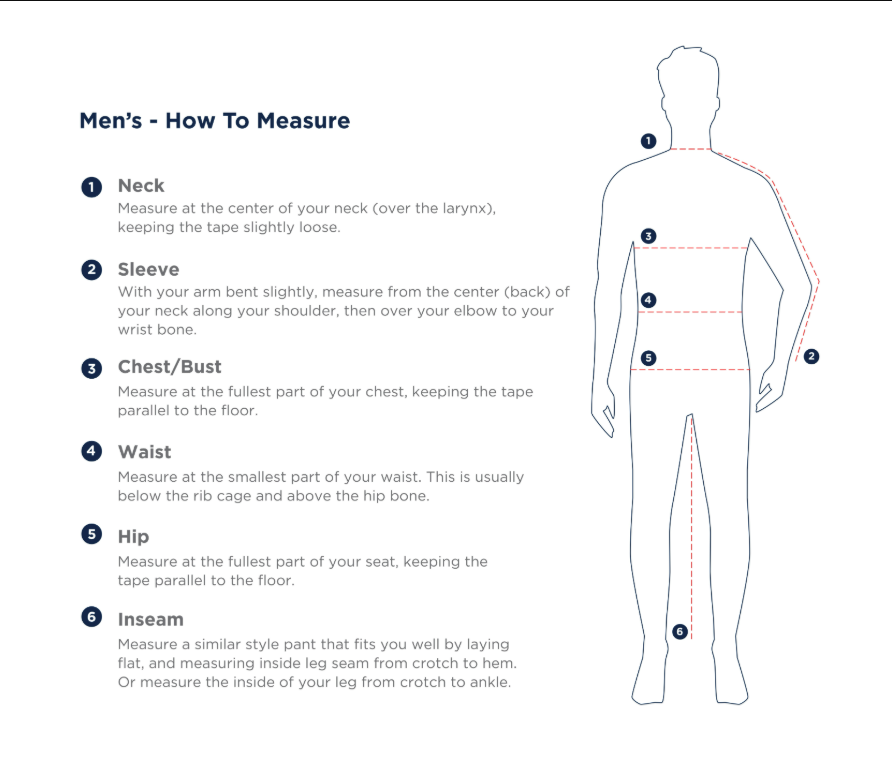 Men's - How To Measure

1 Neck
Measure at the center of your neck (over the larynx), keeping the tape slightly loose.

2 Sleeve
With your arm bent slightly, measure from the center (back) of your neck along your shoulder, then over your elbow to your wrist bone.

3 Chest/Bust
Measure at the fullest part of your chest, keeping the tape parallel to the floor.

4 Waist
Measure at the smallest part of your waist. This is usually below the rib cage and above the hip bone.

5 Hip
Measure at the fullest part of your seat, keeping the tape parallel to the floor.

6 Inseam
Measure a similar style pant that fits you well by laying flat, and measuring inside leg seam from crotch to hem. Or measure the inside of your leg from crotch to ankle.

1
3
4
5
2
6