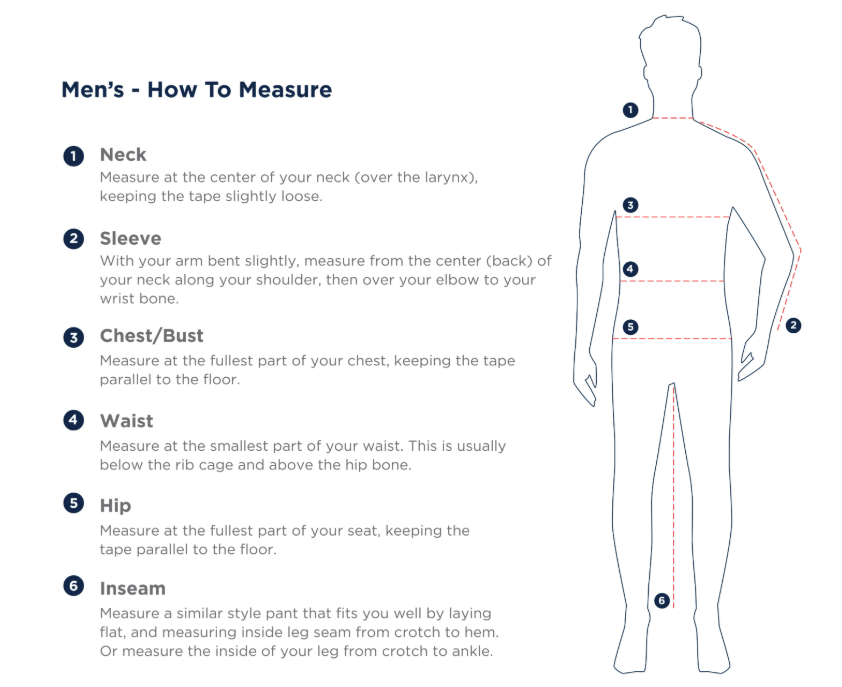 Men's - How To Measure

1 Neck
Measure at the center of your neck (over the larynx), keeping the tape slightly loose.

2 Sleeve
With your arm bent slightly, measure from the center (back) of your neck along your shoulder, then over your elbow to your wrist bone.

3 Chest/Bust
Measure at the fullest part of your chest, keeping the tape parallel to the floor.

4 Waist
Measure at the smallest part of your waist. This is usually below the rib cage and above the hip bone.

5 Hip
Measure at the fullest part of your seat, keeping the tape parallel to the floor.

6 Inseam
Measure a similar style pant that fits you well by laying flat, and measuring inside leg seam from crotch to hem. Or measure the inside of your leg from crotch to ankle.

1
3
4
5
2
6